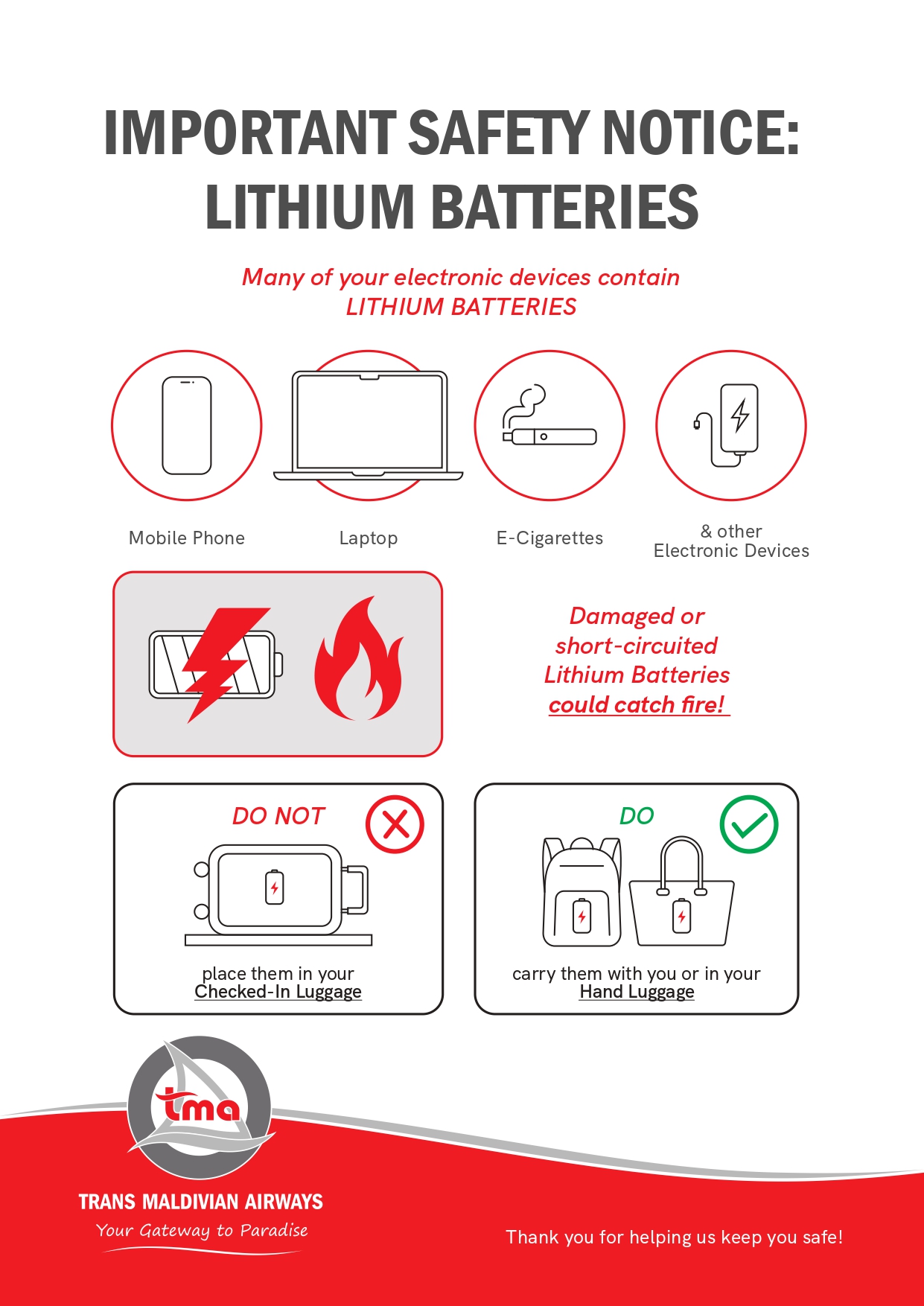 IMPORTANT SAFETY NOTICE: LITHIUM BATTERIES

Many of your electronic devices contain LITHIUM BATTERIES

Mobile Phone

Laptop

E-Cigarettes

& other Electronic Devices

Damaged or short-circuited Lithium Batteries could catch fire!

DO NOT

place them in your Checked-In Luggage

DO

carry them with you or in your Hand Luggage

tma

TRANS MALDIVIAN AIRWAYS

Your Gateway to Paradise

Thank you for helping us keep you safe!